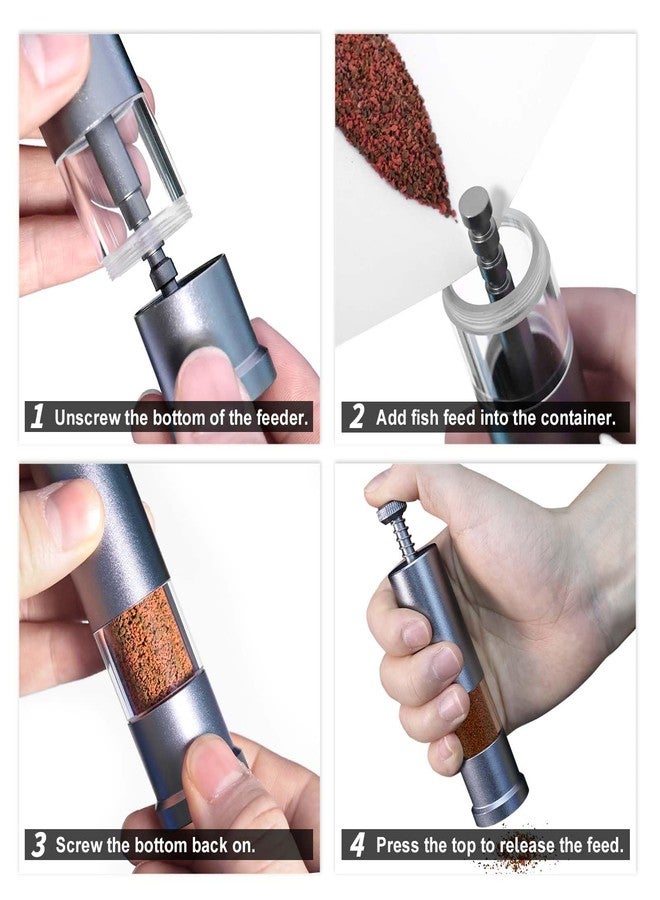 1 Unscrew the bottom of the feeder.

2 Add fish feed into the container.

3 Screw the bottom back on.

4 Press the top to release the feed.